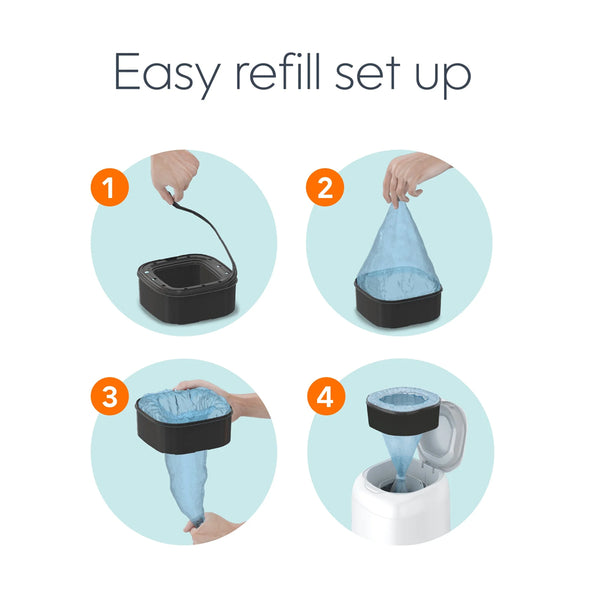 Easy refill set up

1

2

3

4