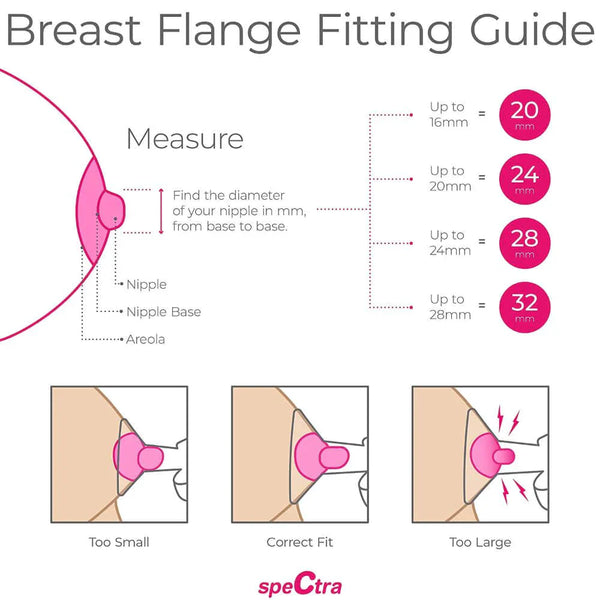 Breast Flange Fitting Guide

Measure

Find the diameter of your nipple in mm, from base to base.

Nipple

Nipple Base

Areola

Up to 16mm = 20 mm

Up to 20mm = 24 mm

Up to 24mm = 28 mm

Up to 28mm = 32 mm

Too Small

Correct Fit

Too Large

speCtra