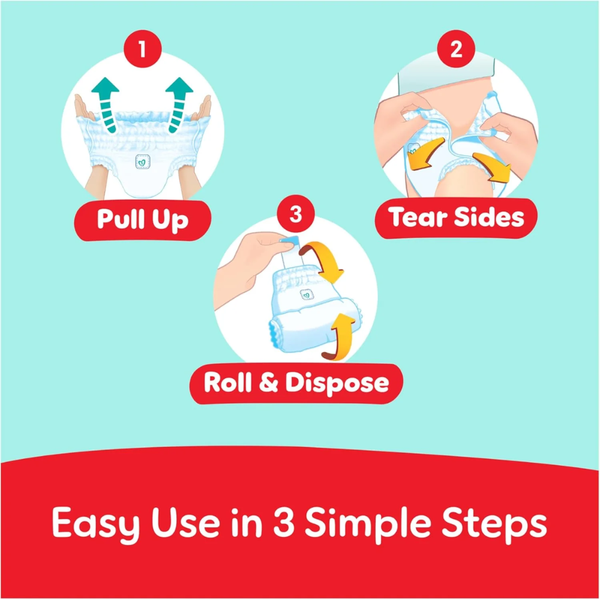 1
Pull Up

2
Tear Sides

3
Roll & Dispose

Easy Use in 3 Simple Steps