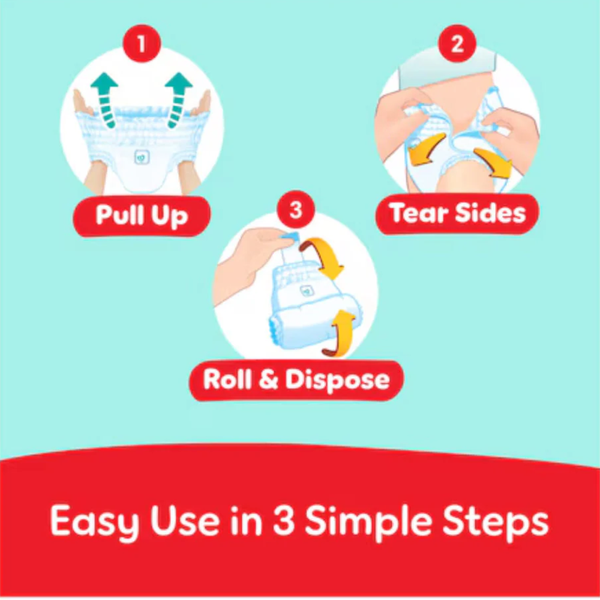 1

Pull Up

2

Tear Sides

3

Roll & Dispose

Easy Use in 3 Simple Steps