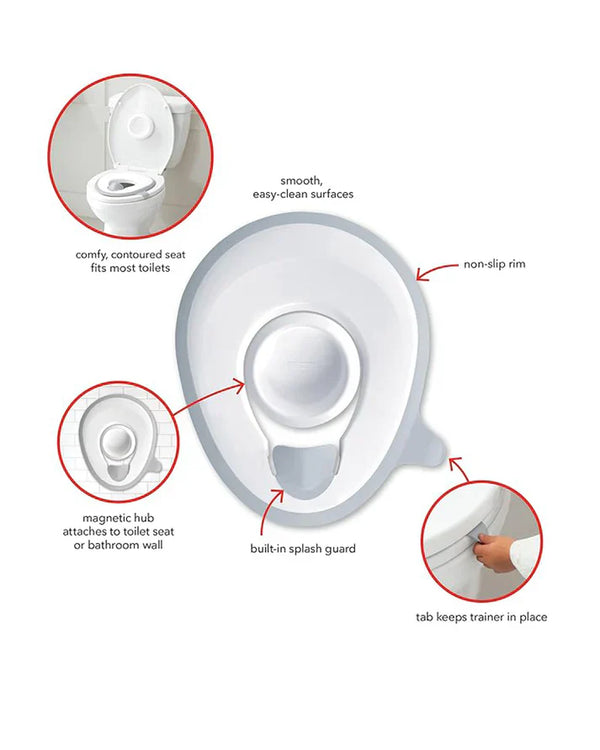 smooth, easy-clean surfaces

comfy, contoured seat fits most toilets

non-slip rim

magnetic hub attaches to toilet seat or bathroom wall

built-in splash guard

tab keeps trainer in place