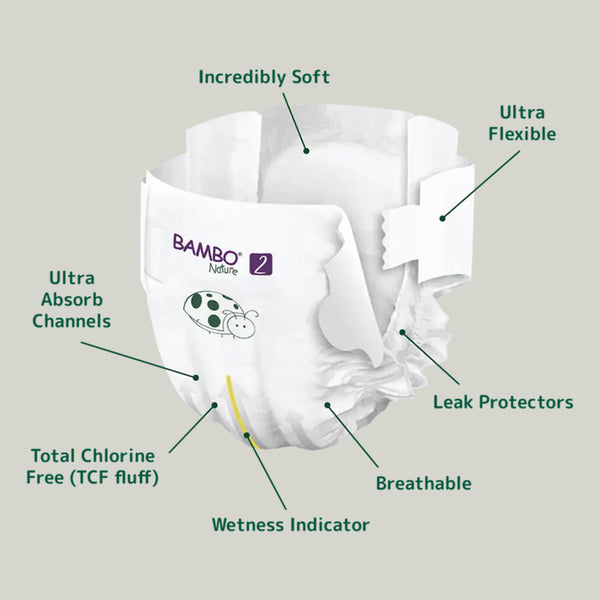 Incredibly Soft

Ultra Flexible

BAMBO® Nature 2

Ultra Absorb Channels

Leak Protectors

Total Chlorine Free (TCF fluff)

Breathable

Wetness Indicator